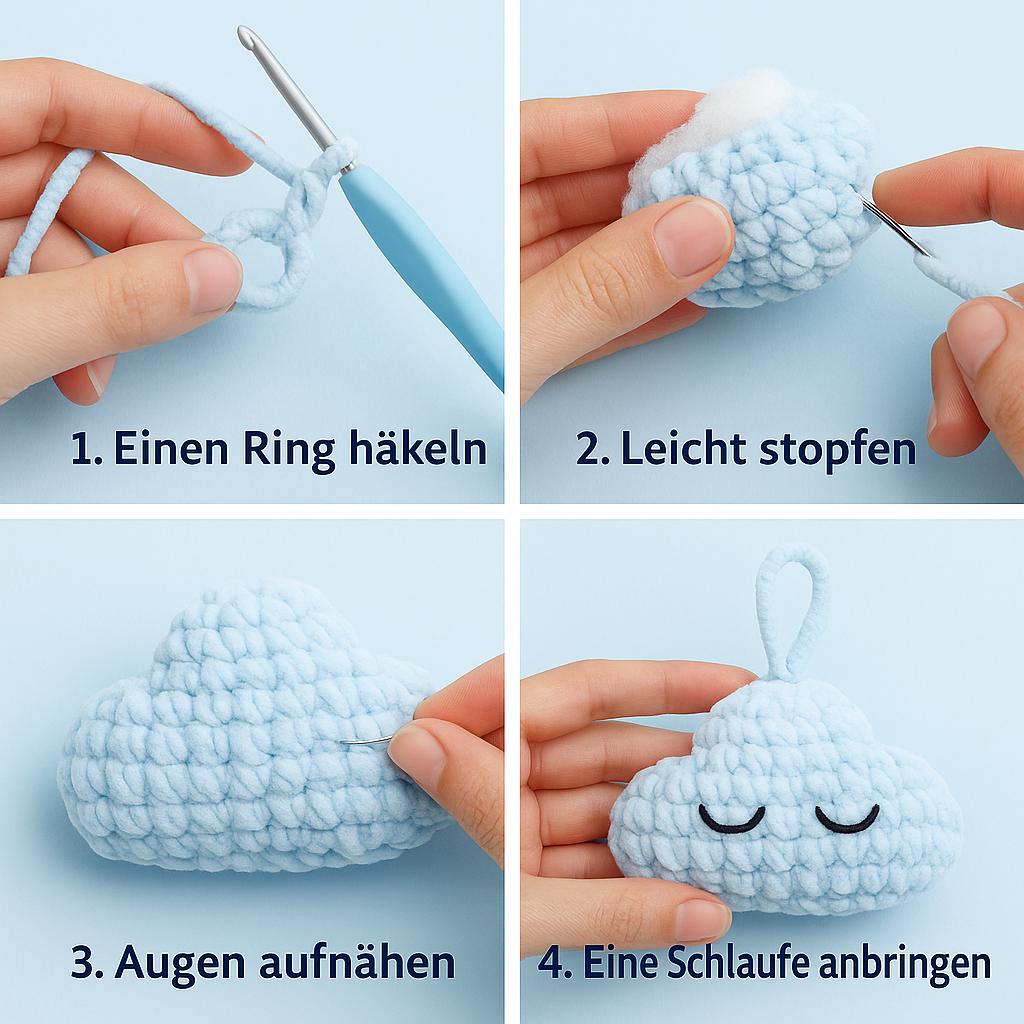 1. Einen Ring häkeln

2. Leicht stopfen

3. Augen aufnähen

4. Eine Schlaufe anbringen